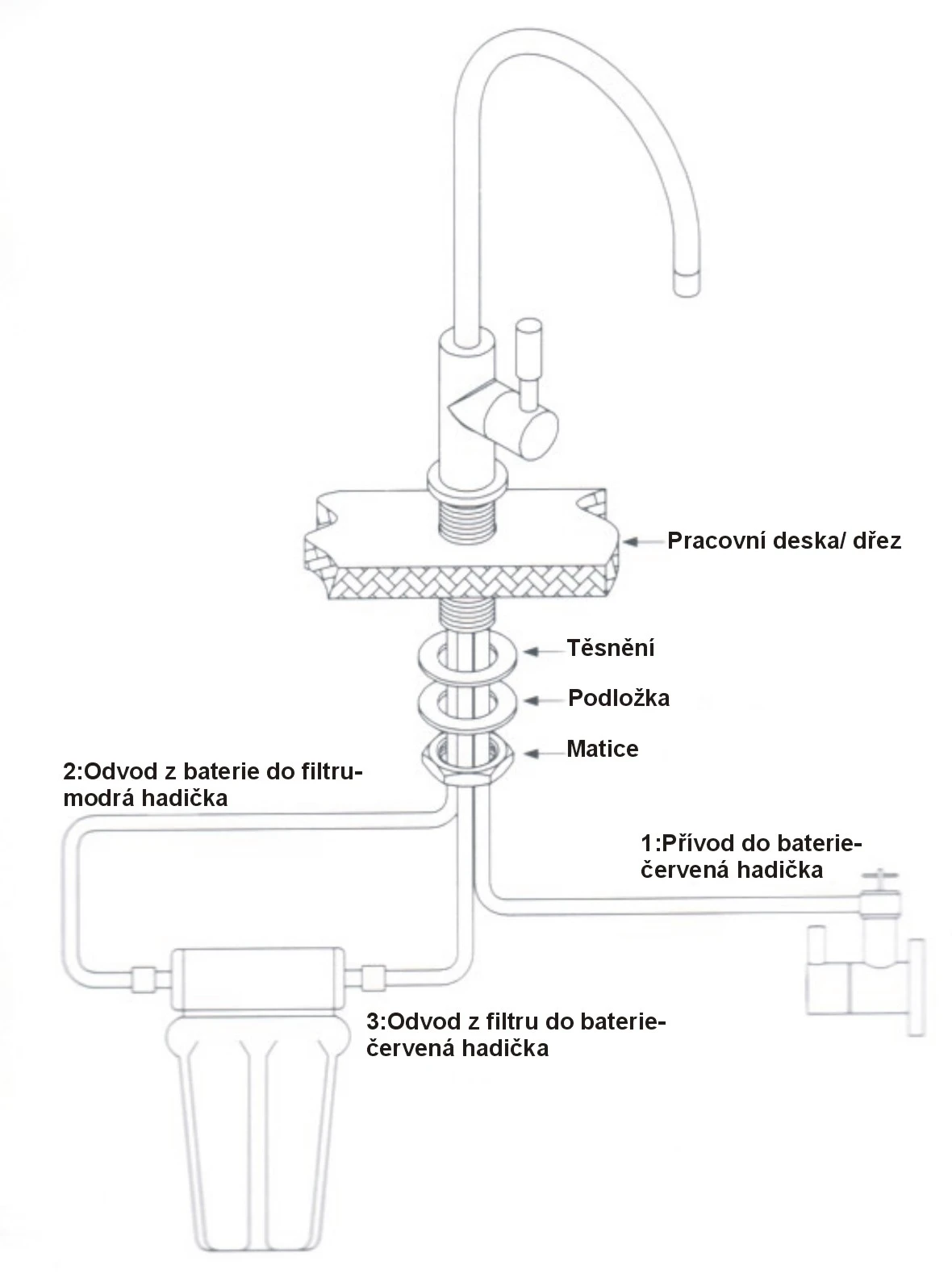 Pracovní deska/ dřez

Těsnění

Podložka

Matice

2:Odvod z baterie do filtru-modrá hadička

1:Přívod do baterie-červená hadička

3:Odvod z filtru do baterie-červená hadička